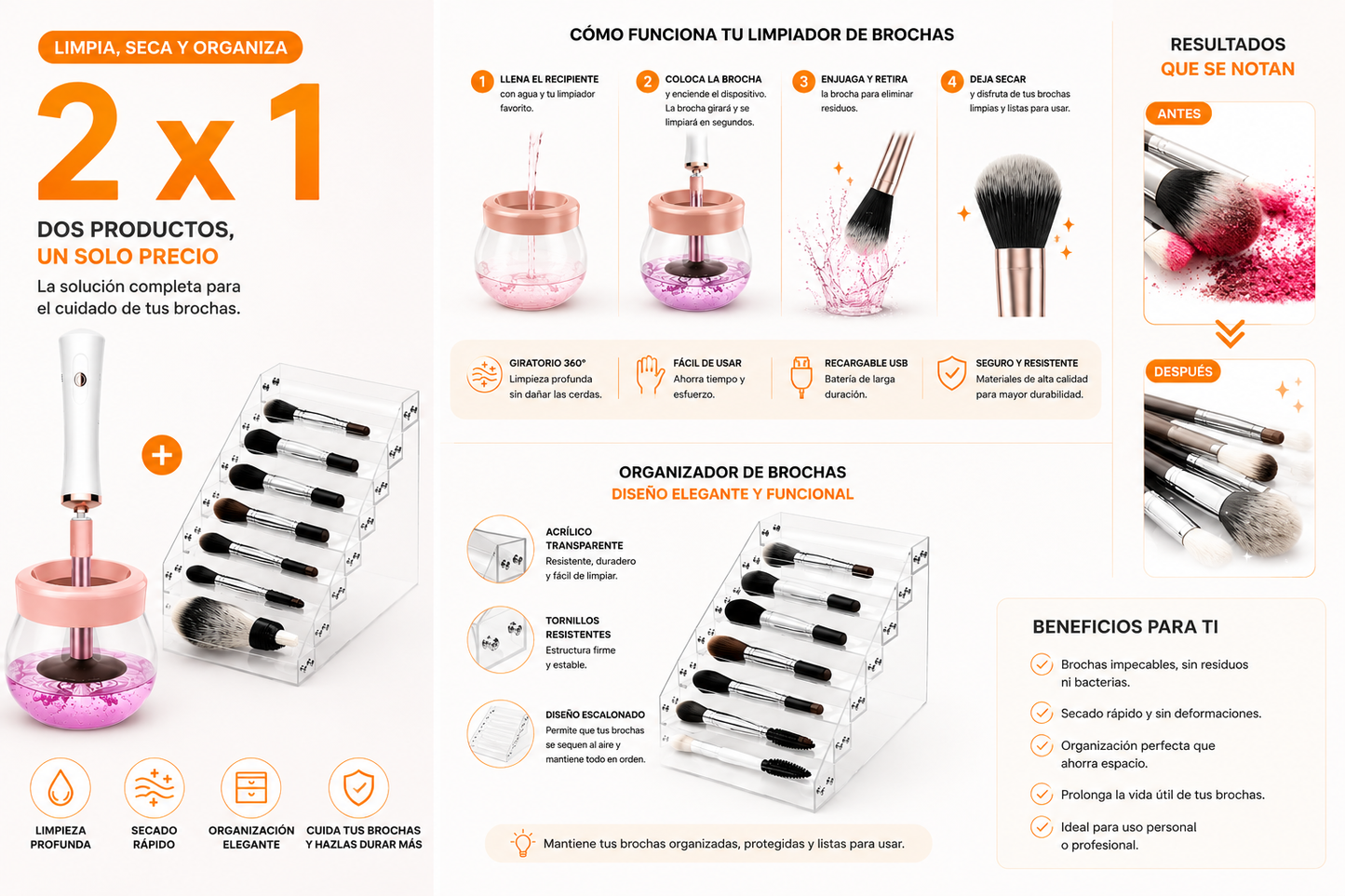 LIMPIA, SECA Y ORGANIZA

2 x 1

DOS PRODUCTOS,
UN SOLO PRECIO

La solución completa para el cuidado de tus brochas.

+

LIMPIEZA PROFUNDA

SECADO RÁPIDO

ORGANIZACIÓN ELEGANTE

CUIDA TUS BROCHAS Y HAZLAS DURAR MÁS

CÓMO FUNCIONA TU LIMPIADOR DE BROCHAS

1 LLENA EL RECIPIENTE con agua y tu limpiador favorito.

2 COLOCA LA BROCHA y enciende el dispositivo. La brocha girará y se limpiará en segundos.

3 ENJUAGA Y RETIRA la brocha para eliminar residuos.

4 DEJA SECAR y disfruta de tus brochas limpias y listas para usar.

GIRATORIO 360° Limpieza profunda sin dañar las cerdas.

FÁCIL DE USAR Ahorra tiempo y esfuerzo.

RECARGABLE USB Batería de larga duración.

SEGURO Y RESISTENTE Materiales de alta calidad para mayor durabilidad.

ORGANIZADOR DE BROCHAS
DISEÑO ELEGANTE Y FUNCIONAL

ACRÍLICO TRANSPARENTE Resistente, duradero y fácil de limpiar.

TORNILLOS RESISTENTES Estructura firme y estable.

DISEÑO ESCALONADO Permite que tus brochas se sequen al aire y mantiene todo en orden.

Mantiene tus brochas organizadas, protegidas y listas para usar.

RESULTADOS
QUE SE NOTAN

ANTES

DESPUÉS

BENEFICIOS PARA TI

Brochas impecables, sin residuos ni bacterias.

Secado rápido y sin deformaciones.

Organización perfecta que ahorra espacio.

Prolonga la vida útil de tus brochas.

Ideal para uso personal o profesional.